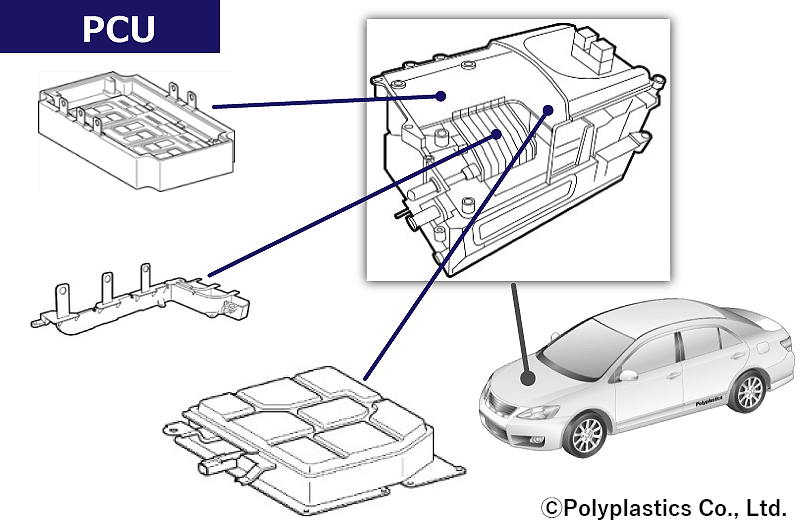 PCU

Polyplastics

©Polyplastics Co., Ltd.